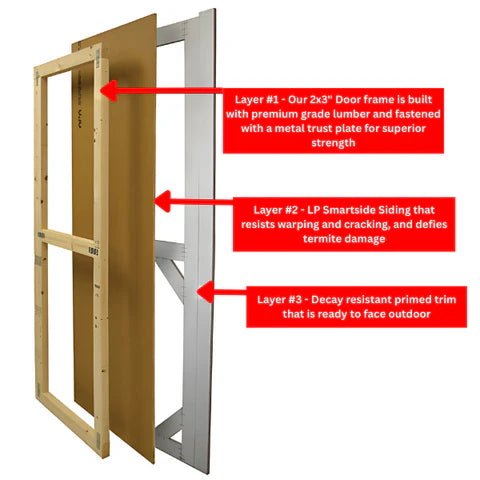 Layer #1 - Our 2x3" Door frame is built with premium grade lumber and fastened with a metal trust plate for superior strength

Layer #2 - LP Smartside Siding that resists warping and cracking, and defies termite damage

Layer #3 - Decay resistant primed trim that is ready to face outdoor